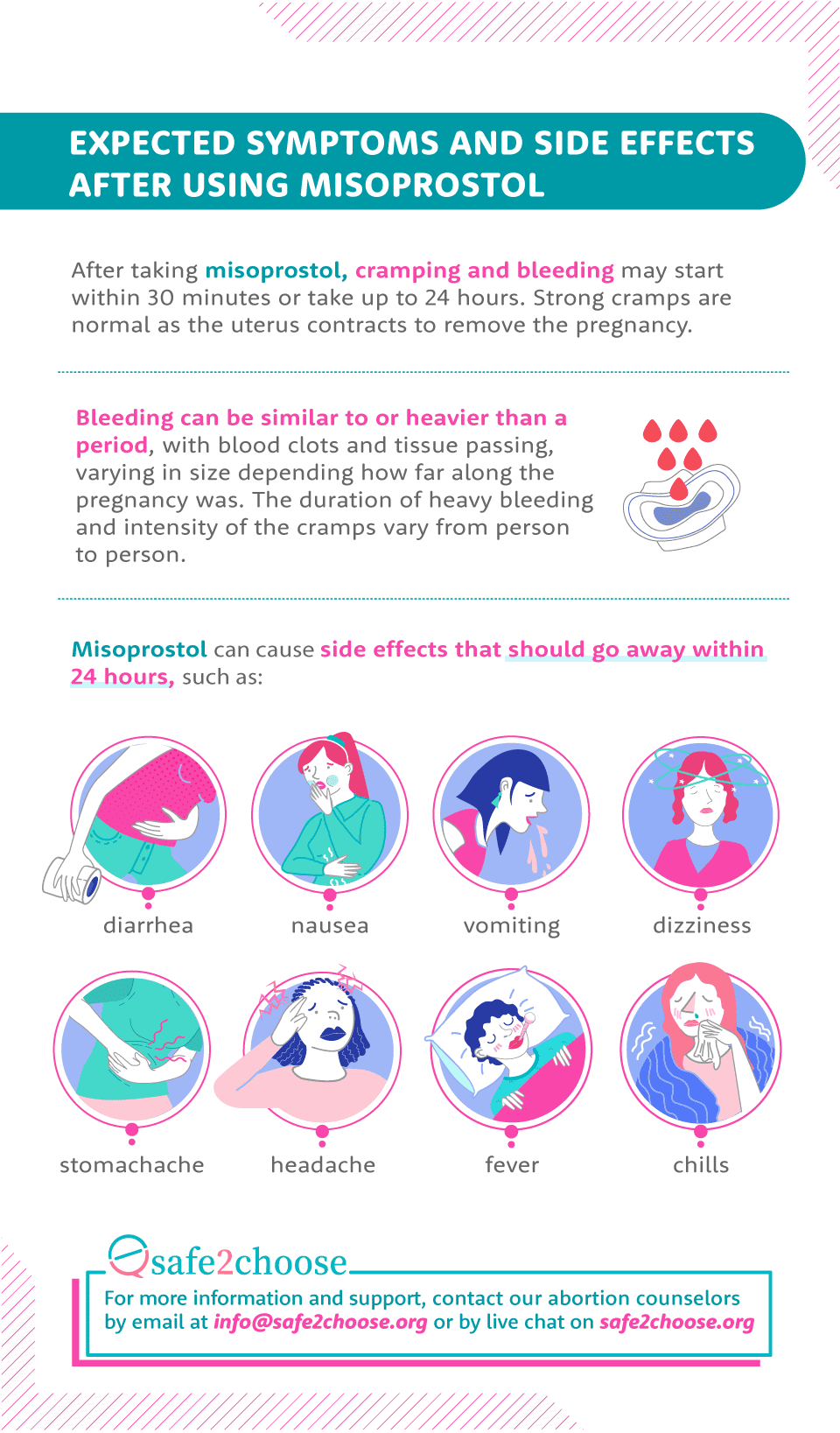 EXPECTED SYMPTOMS AND SIDE EFFECTS AFTER USING MISOPROSTOL

After taking misoprostol, cramping and bleeding may start within 30 minutes or take up to 24 hours. Strong cramps are normal as the uterus contracts to remove the pregnancy.

Bleeding can be similar to or heavier than a period, with blood clots and tissue passing, varying in size depending how far along the pregnancy was. The duration of heavy bleeding and intensity of the cramps vary from person to person.

Misoprostol can cause side effects that should go away within 24 hours, such as:

diarrhea

nausea

vomiting

dizziness

stomachache

headache

fever

chills

safe2choose

For more information and support, contact our abortion counselors by email at info@safe2choose.org or by live chat on safe2choose.org