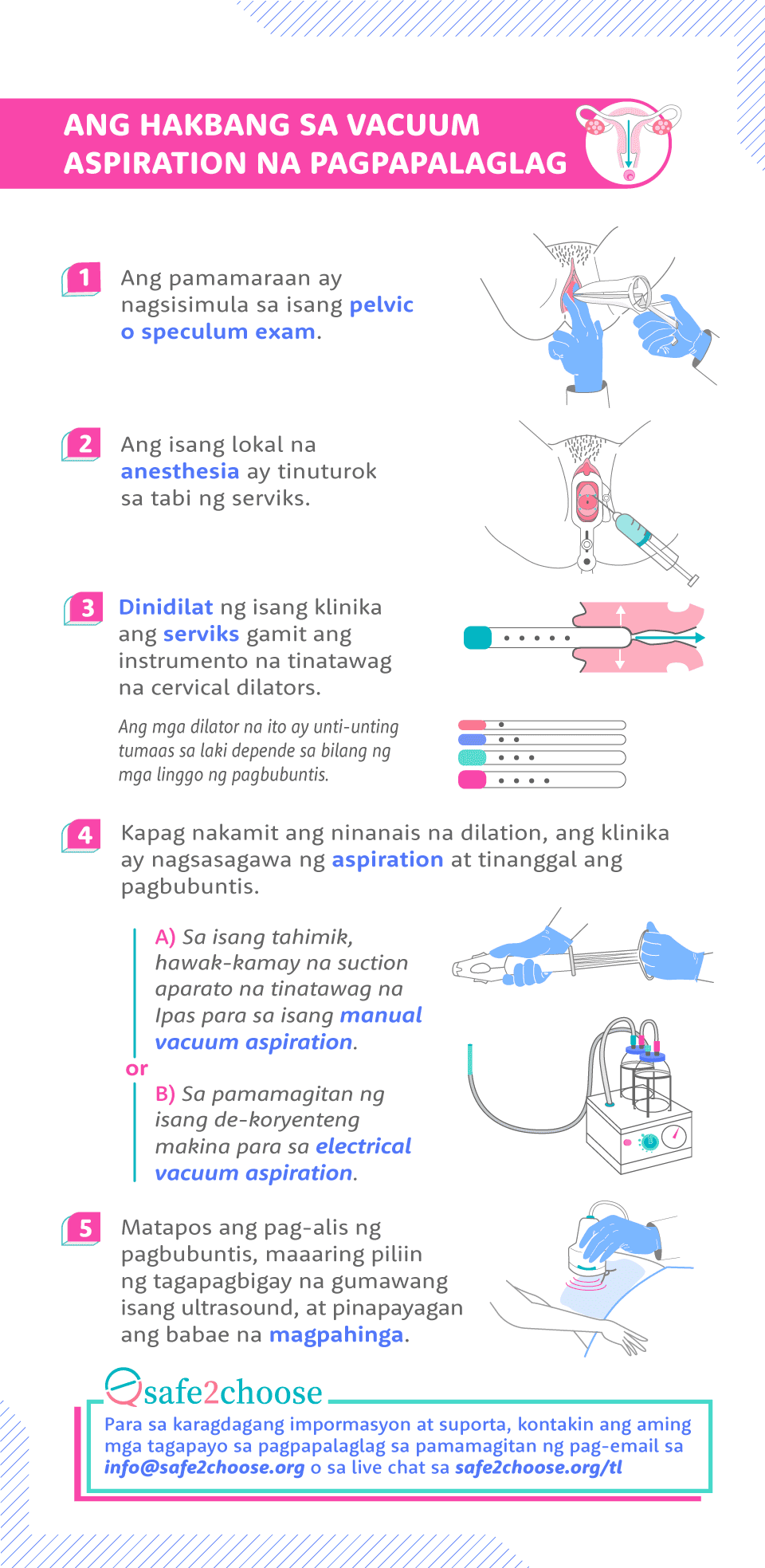 ANG HAKBANG SA VACUUM ASPIRATION NA PAGPAPALAGLAG

1 Ang pamamaraan ay nagsisimula sa isang pelvic o speculum exam.

2 Ang isang lokal na anesthesia ay tinuturok sa tabi ng serviks.

3 Dinidilat ng isang klinika ang serviks gamit ang instrumento na tinatawag na cervical dilators.

Ang mga dilator na ito ay unti-unting tumaas sa laki depende sa bilang ng mga linggo ng pagbubuntis.

4 Kapag nakamit ang ninanais na dilation, ang klinika ay nagsasagawa ng aspiration at tinanggal ang pagbubuntis.

A) Sa isang tahimik, hawak-kamay na suction aparato na tinatawag na Ipas para sa isang manual vacuum aspiration.

or

B) Sa pamamagitan ng isang de-koryenteng makina para sa electrical vacuum aspiration.

5 Matapos ang pag-alis ng pagbubuntis, maaaring piliin ng tagapagbigay na gumawang isang ultrasound, at pinapayagan ang babae na magpahinga.

safe2choose

Para sa karagdagang impormasyon at suporta, kontakin ang aming mga tagapayo sa pagpapalaglag sa pamamagitan ng pag-email sa info@safe2choose.org o sa live chat sa safe2choose.org/tl