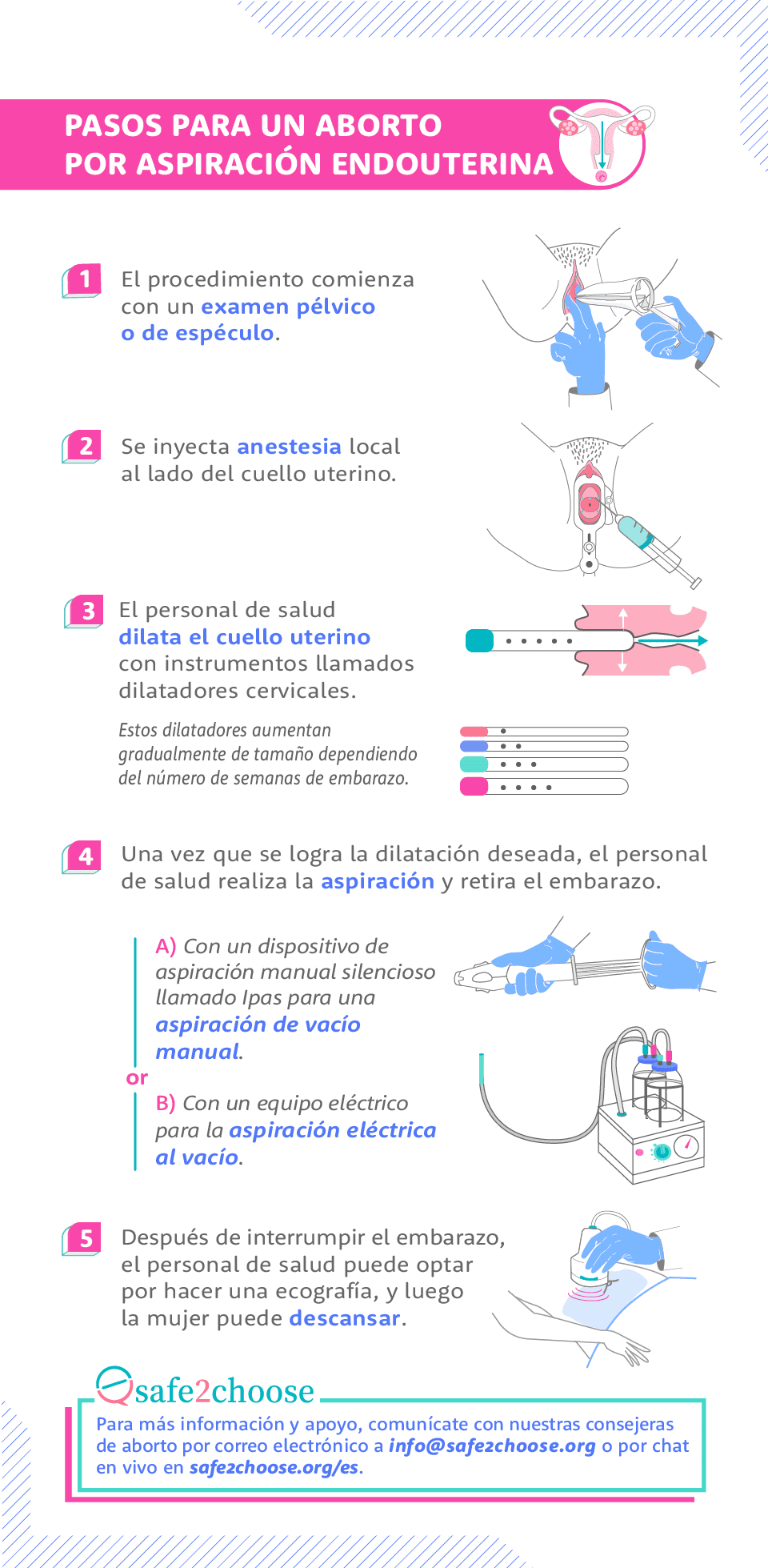 PASOS PARA UN ABORTO POR ASPIRACIÓN ENDOUTERINA

1 El procedimiento comienza con un examen pélvico o de espéculo.

2 Se inyecta anestesia local al lado del cuello uterino.

3 El personal de salud dilata el cuello uterino con instrumentos llamados dilatadores cervicales.

Estos dilatadores aumentan gradualmente de tamaño dependiendo del número de semanas de embarazo.

4 Una vez que se logra la dilatación deseada, el personal de salud realiza la aspiración y retira el embarazo.

A) Con un dispositivo de aspiración manual silencioso llamado Ipas para una aspiración de vacío manual.

or

B) Con un equipo eléctrico para la aspiración eléctrica al vacío.

5 Después de interrumpir el embarazo, el personal de salud puede optar por hacer una ecografía, y luego la mujer puede descansar.

safe2choose

Para más información y apoyo, comunícate con nuestras consejeras de aborto por correo electrónico a info@safe2choose.org o por chat en vivo en safe2choose.org/es.