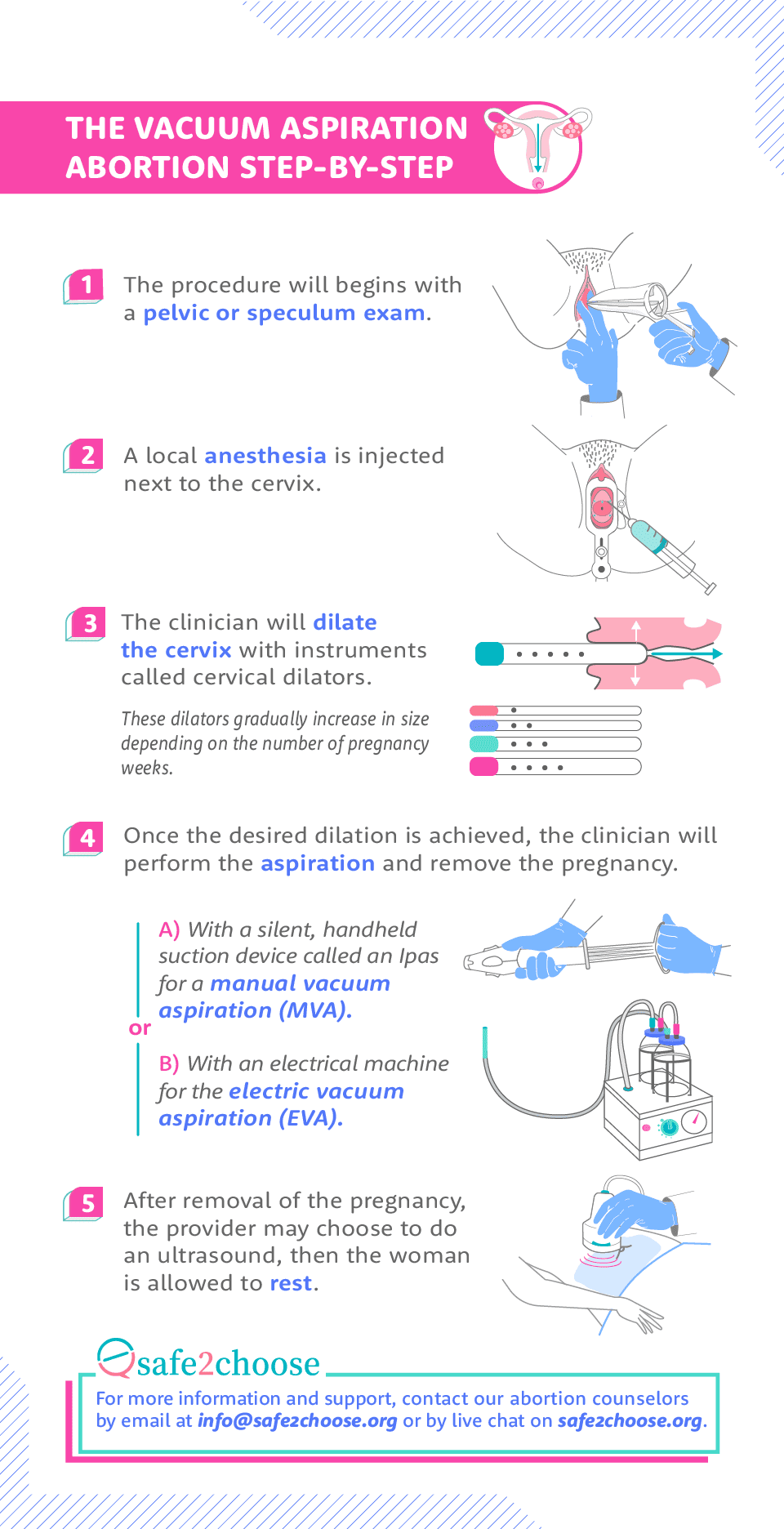 THE VACUUM ASPIRATION ABORTION STEP-BY-STEP

1 The procedure will begins with a pelvic or speculum exam.

2 A local anesthesia is injected next to the cervix.

3 The clinician will dilate the cervix with instruments called cervical dilators.

These dilators gradually increase in size depending on the number of pregnancy weeks.

4 Once the desired dilation is achieved, the clinician will perform the aspiration and remove the pregnancy.

A) With a silent, handheld suction device called an Ipas for a manual vacuum aspiration (MVA).

or

B) With an electrical machine for the electric vacuum aspiration (EVA).

5 After removal of the pregnancy, the provider may choose to do an ultrasound, then the woman is allowed to rest.

safe2choose

For more information and support, contact our abortion counselors by email at info@safe2choose.org or by live chat on safe2choose.org.