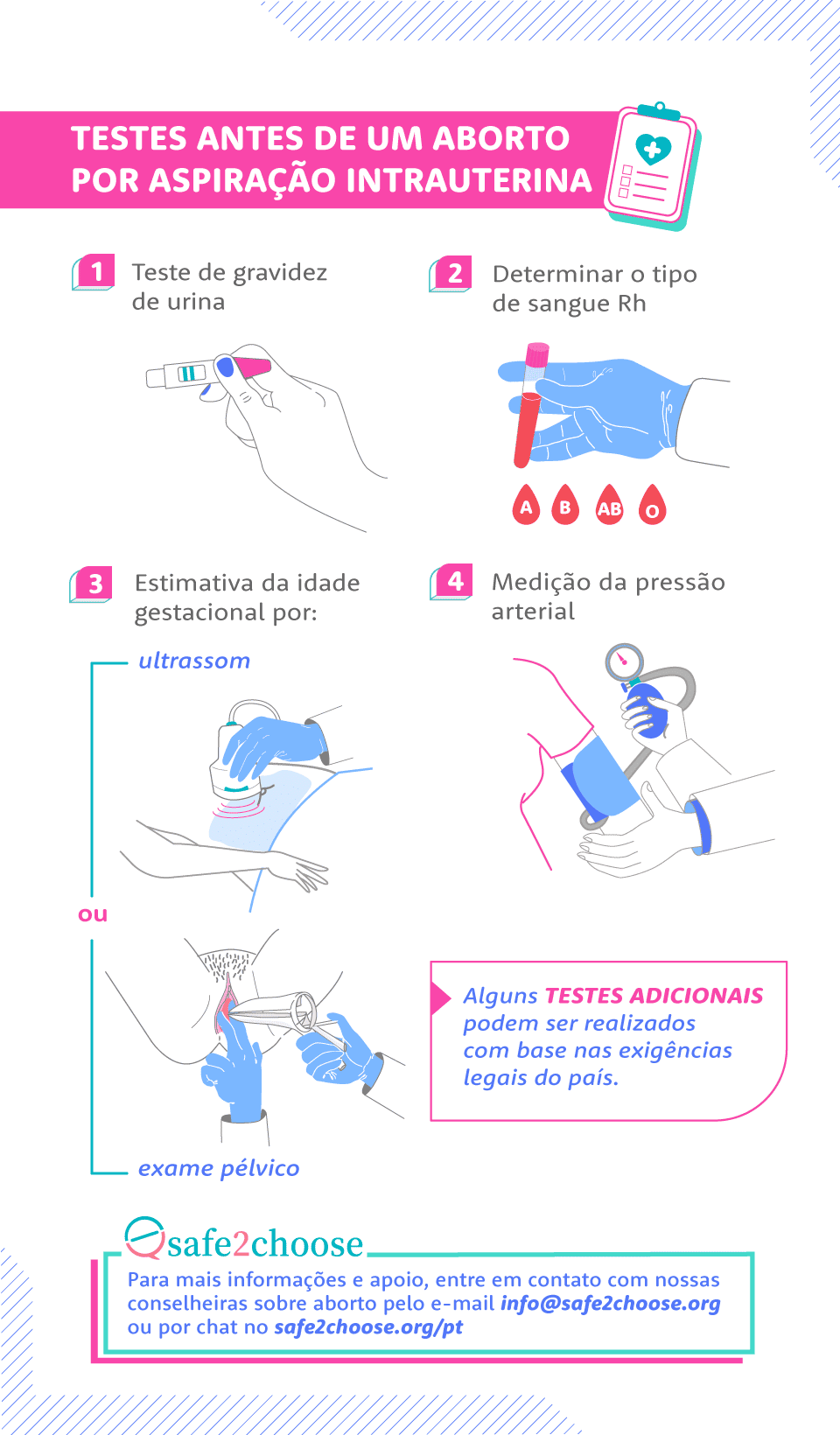 TESTES ANTES DE UM ABORTO POR ASPIRAÇÃO INTRAUTERINA

1 Teste de gravidez de urina

2 Determinar o tipo de sangue Rh

A B AB O

3 Estimativa da idade gestacional por:

ultrassom

ou

exame pélvico

4 Medição da pressão arterial

Alguns TESTES ADICIONAIS podem ser realizados com base nas exigências legais do país.

safe2choose

Para mais informações e apoio, entre em contato com nossas conselheiras sobre aborto pelo e-mail info@safe2choose.org ou por chat no safe2choose.org/pt