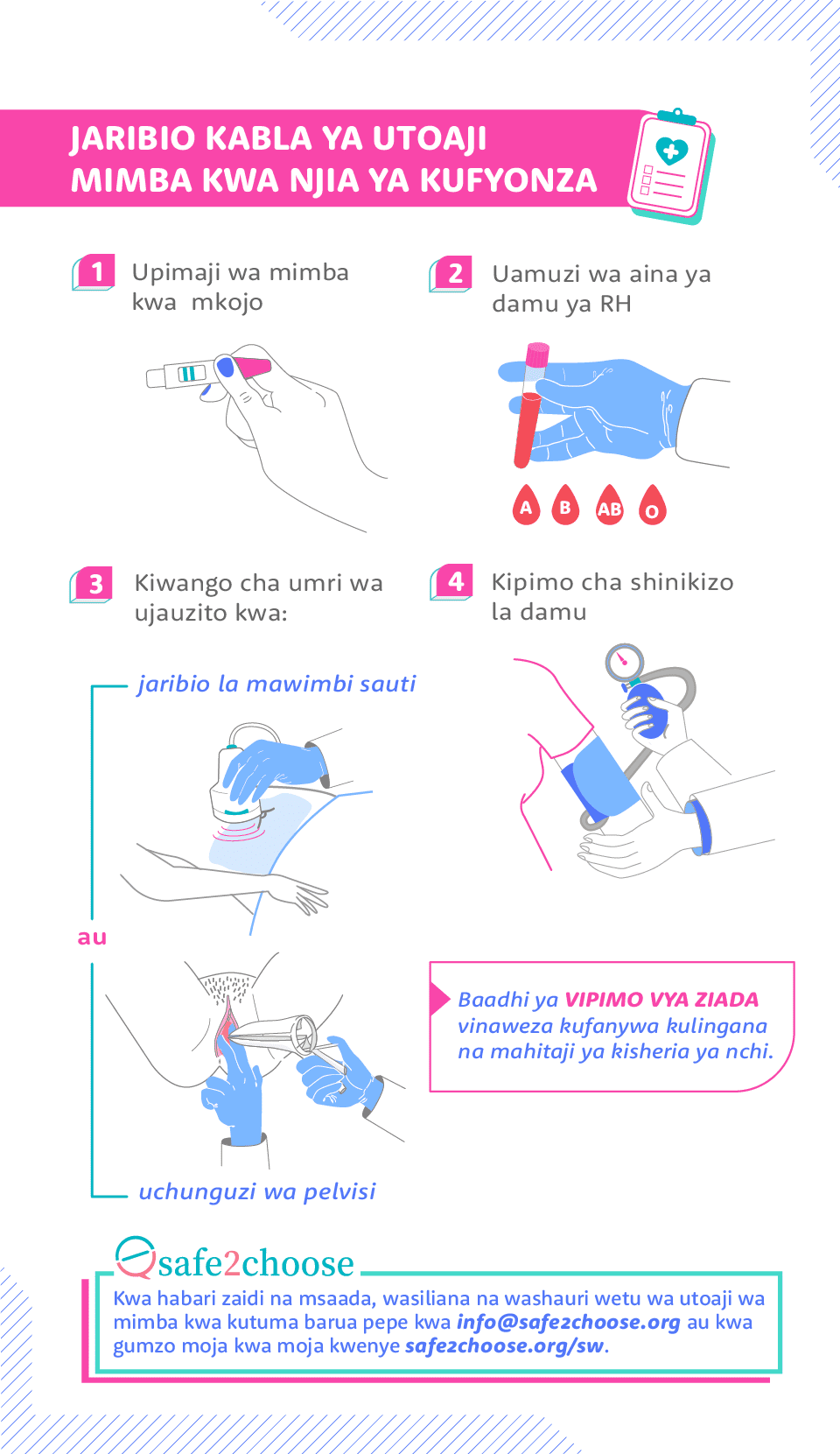 JARIBIO KABLA YA UTOAJI MIMBA KWA NJIA YA KUFYONZA

1 Upimaji wa mimba kwa mkojo

2 Uamuzi wa aina ya damu ya RH

A B AB O

3 Kiwango cha umri wa ujauzito kwa:

jaribio la mawimbi sauti

au

uchunguzi wa pelvisi

4 Kipimo cha shinikizo la damu

Baadhi ya VIPIMO VYA ZIADA vinaweza kufanywa kulingana na mahitaji ya kisheria ya nchi.

safe2choose

Kwa habari zaidi na msaada, wasiliana na washauri wetu wa utoaji wa mimba kwa kutuma barua pepe kwa info@safe2choose.org au kwa gumzo moja kwa moja kwenye safe2choose.org/sw.